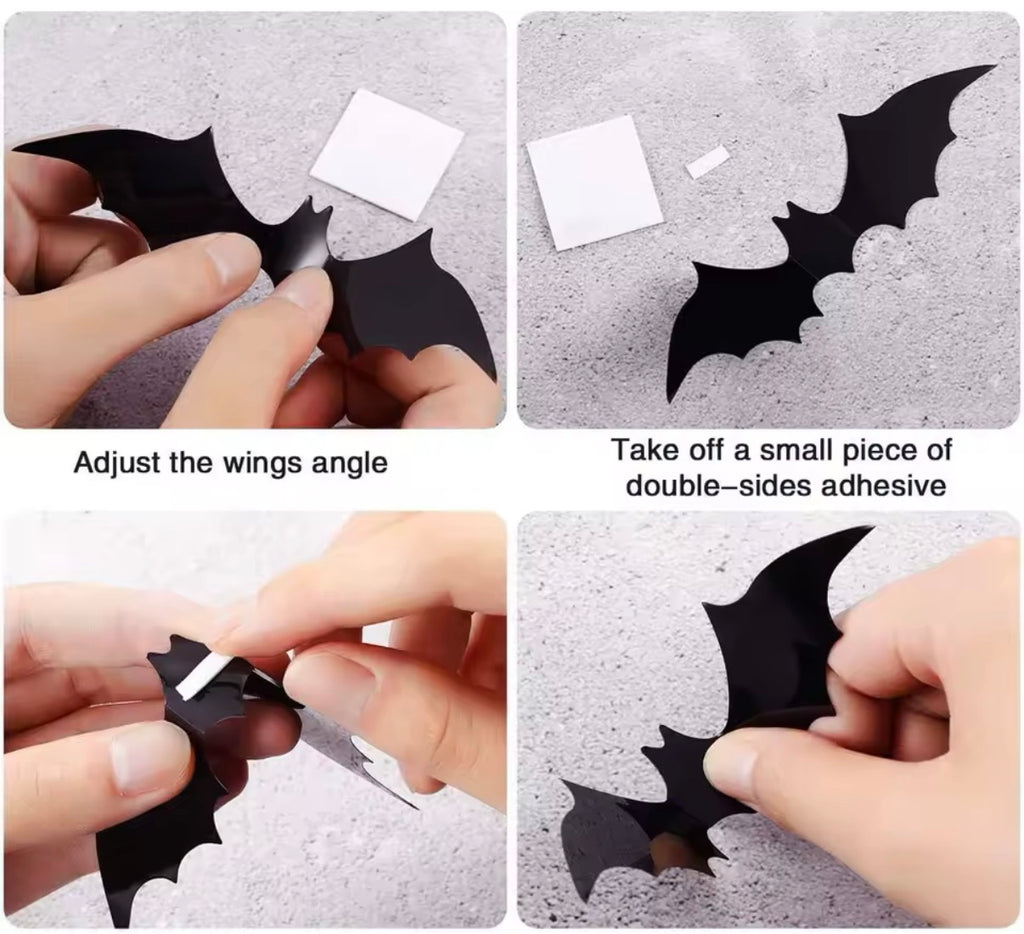 Adjust the wings angle

Take off a small piece of double–sides adhesive